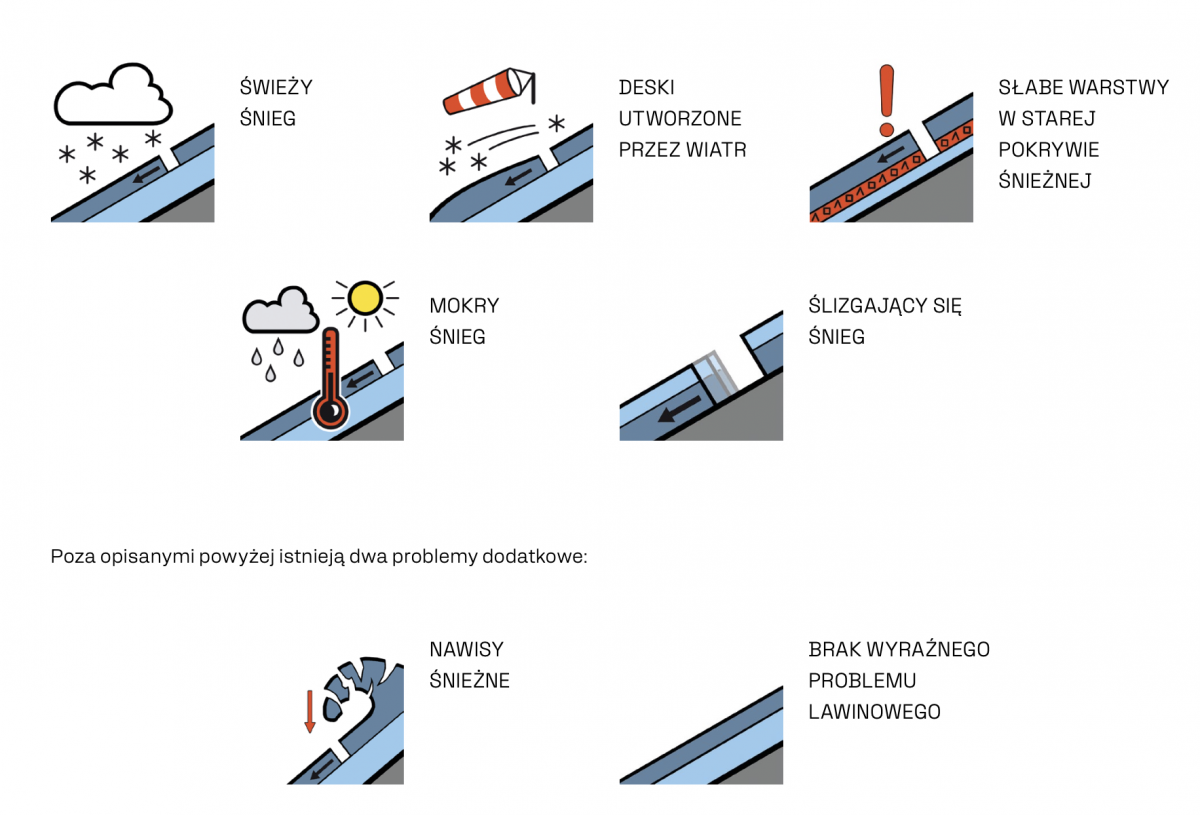 ŚWIEŻY ŚNIEG

DESKI UTWORZONE PRZEZ WIATR

SŁABE WARSTWY W STAREJ POKRYWIE ŚNIEŻNEJ

MOKRY ŚNIEG

ŚLIZGAJĄCY SIĘ ŚNIEG

Poza opisanymi powyżej istnieją dwa problemy dodatkowe:

NAWISY ŚNIEŻNE

BRAK WYRAŹNEGO PROBLEMU LAWINOWEGO